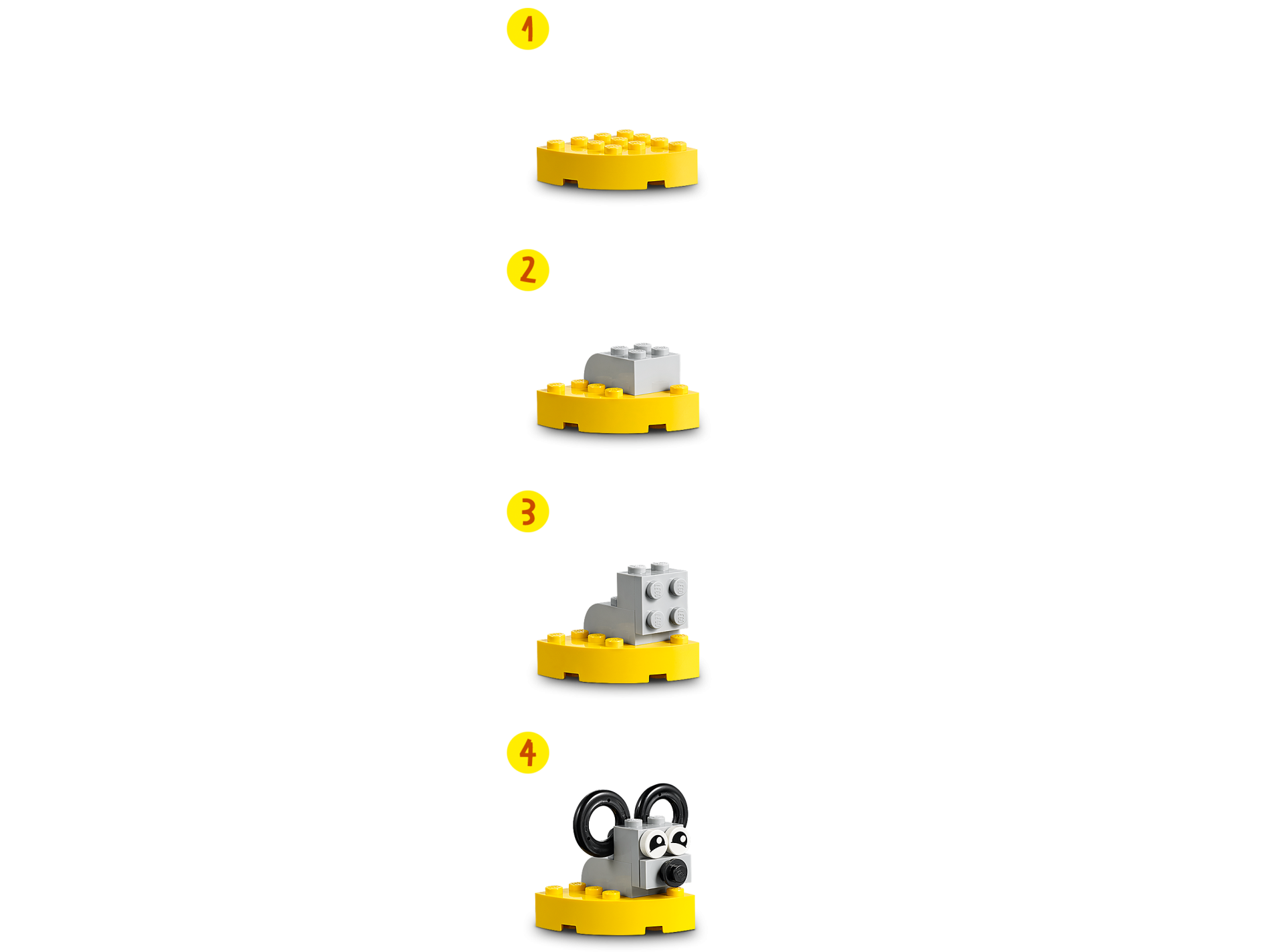 1

2

3

4